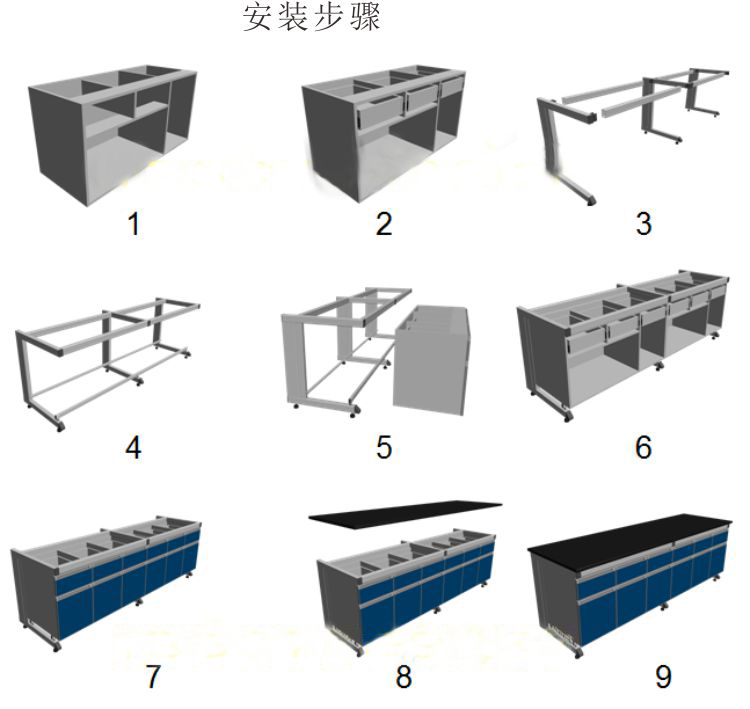 安装步骤

1

2

3

4

5

6

7

8

9