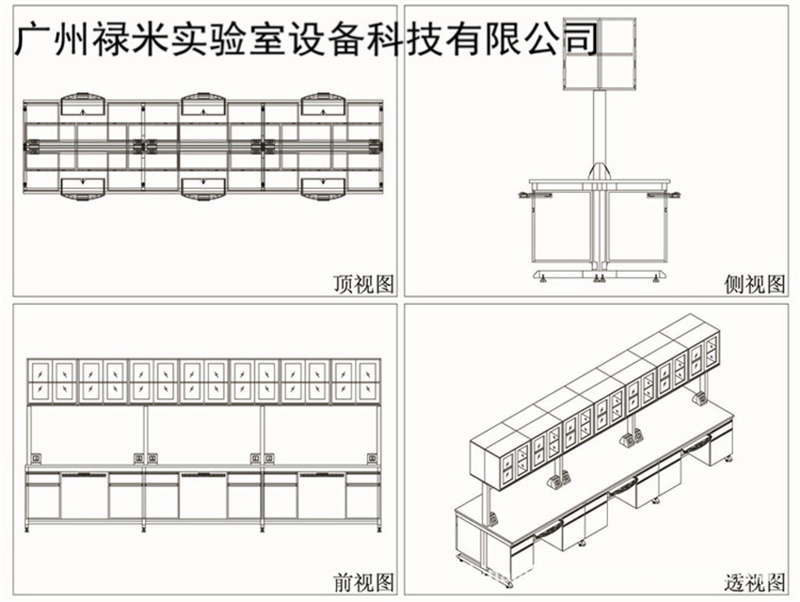 广州禄米实验室设备科技有限公司

顶视图

侧视图

前视图

透视图